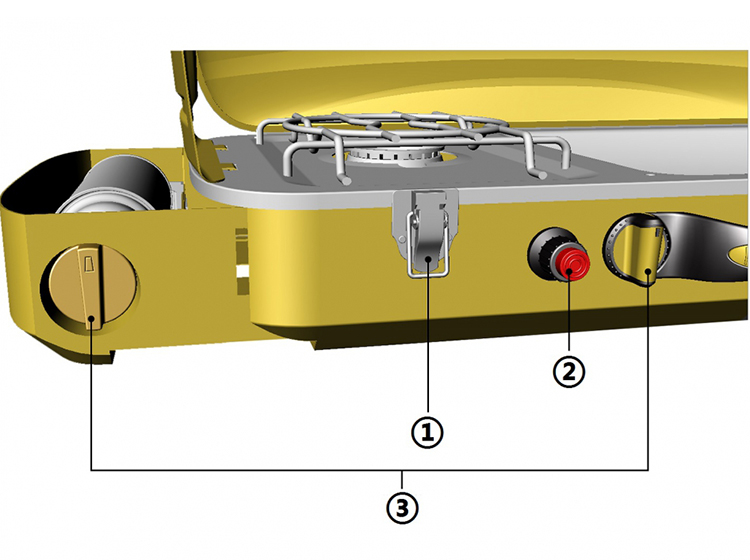 2

1

3